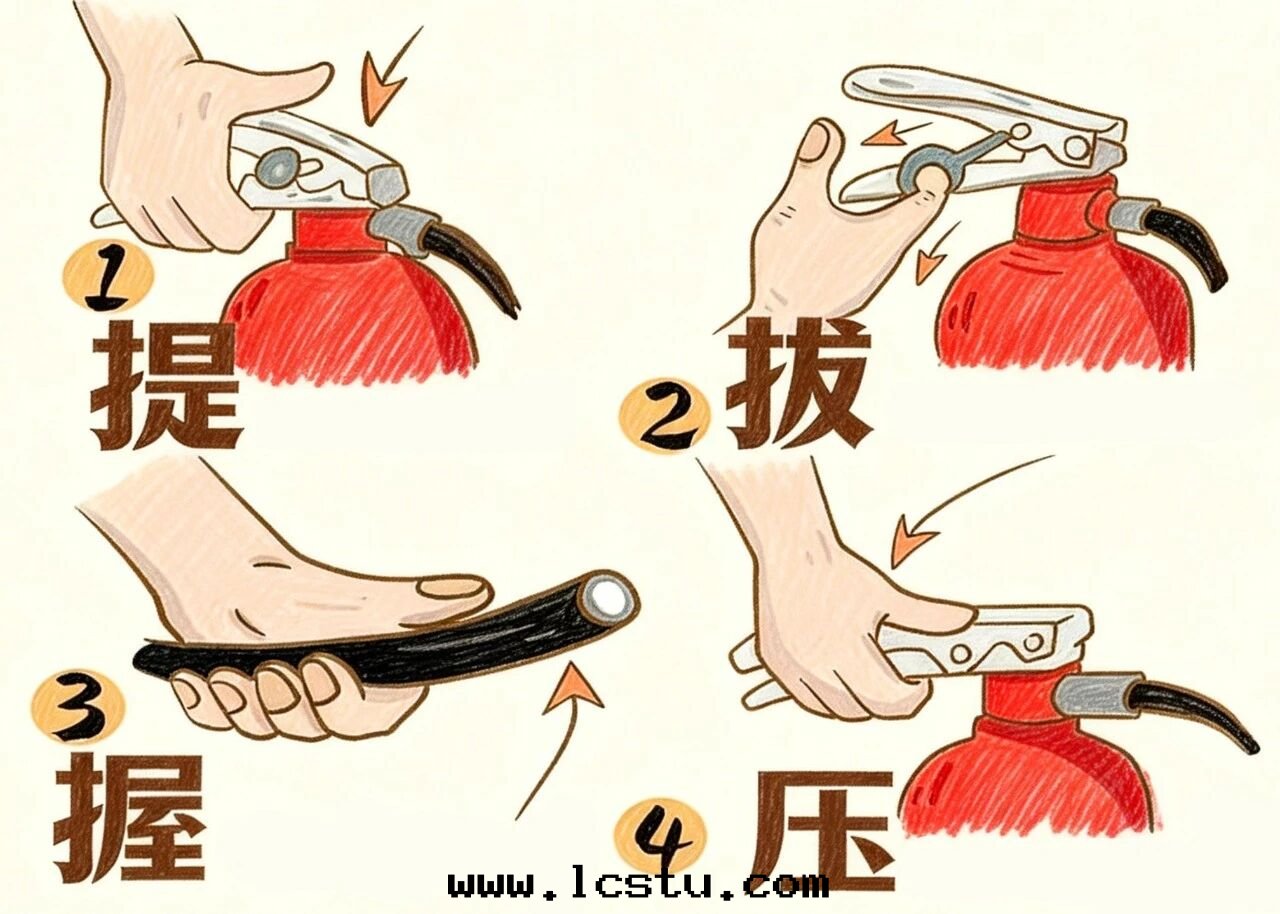 1
提

2
拔

3
握

4
压

www.lcstu.com